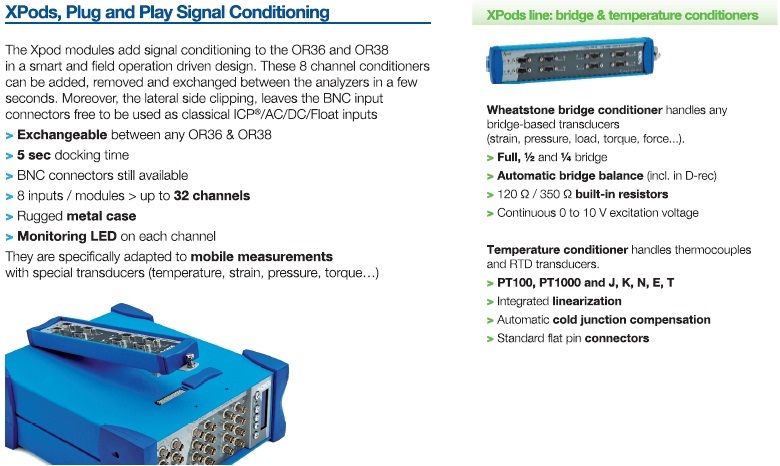 XPods, Plug and Play Signal Conditioning

The Xpod modules add signal conditioning to the OR36 and OR38 in a smart and field operation driven design. These 8 channel conditioners can be added, removed and exchanged between the analyzers in a few seconds. Moreover, the lateral side clipping, leaves the BNC input connectors free to be used as classical ICP®/AC/DC/Float inputs

> Exchangeable between any OR36 & OR38
> 5 sec docking time
> BNC connectors still available
> 8 inputs / modules > up to 32 channels
> Rugged metal case
> Monitoring LED on each channel

They are specifically adapted to mobile measurements with special transducers (temperature, strain, pressure, torque…)

XPods line: bridge & temperature conditioners

Wheatstone bridge conditioner handles any bridge-based transducers (strain, pressure, load, torque, force...).
> Full, ½ and ¼ bridge
> Automatic bridge balance (incl. in D-rec)
> 120 Ω / 350 Ω built-in resistors
> Continuous 0 to 10 V excitation voltage

Temperature conditioner handles thermocouples and RTD transducers.
> PT100, PT1000 and J, K, N, E, T
> Integrated linearization
> Automatic cold junction compensation
> Standard flat pin connectors